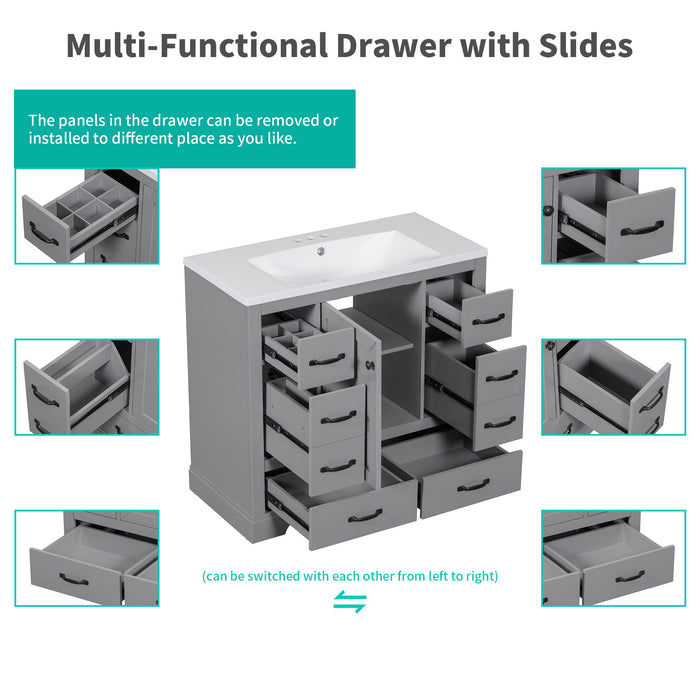 Multi-Functional Drawer with Slides

The panels in the drawer can be removed or installed to different place as you like.

(can be switched with each other from left to right)