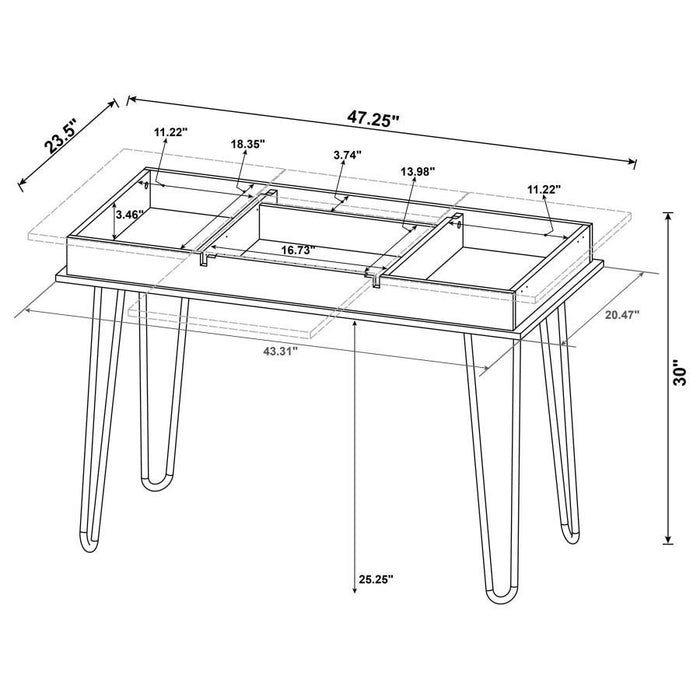 23.5"
47.25"
11.22"
18.35"
3.74"
13.98"
11.22"
3.46"
16.73"
20.47"
43.31"
30"
25.25"