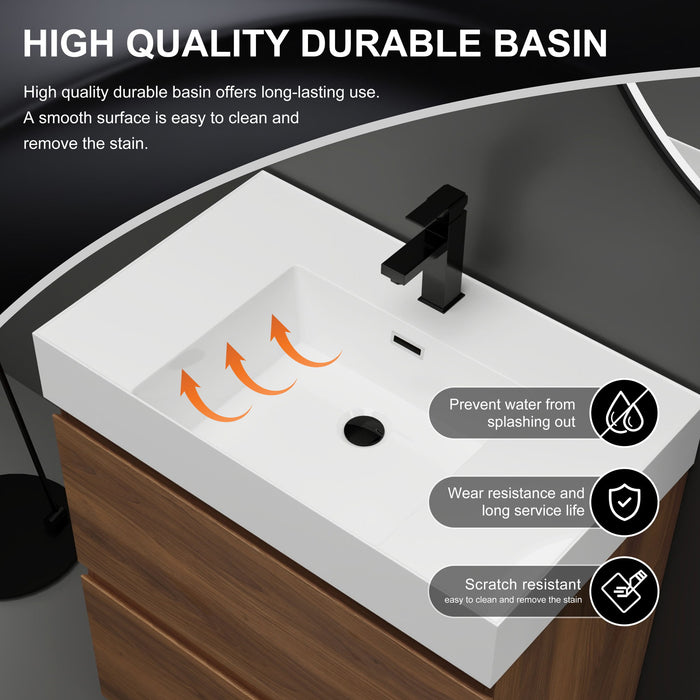 HIGH QUALITY DURABLE BASIN

High quality durable basin offers long-lasting use. A smooth surface is easy to clean and remove the stain.

Prevent water from splashing out

Wear resistance and long service life

Scratch resistant
easy to clean and remove the stain