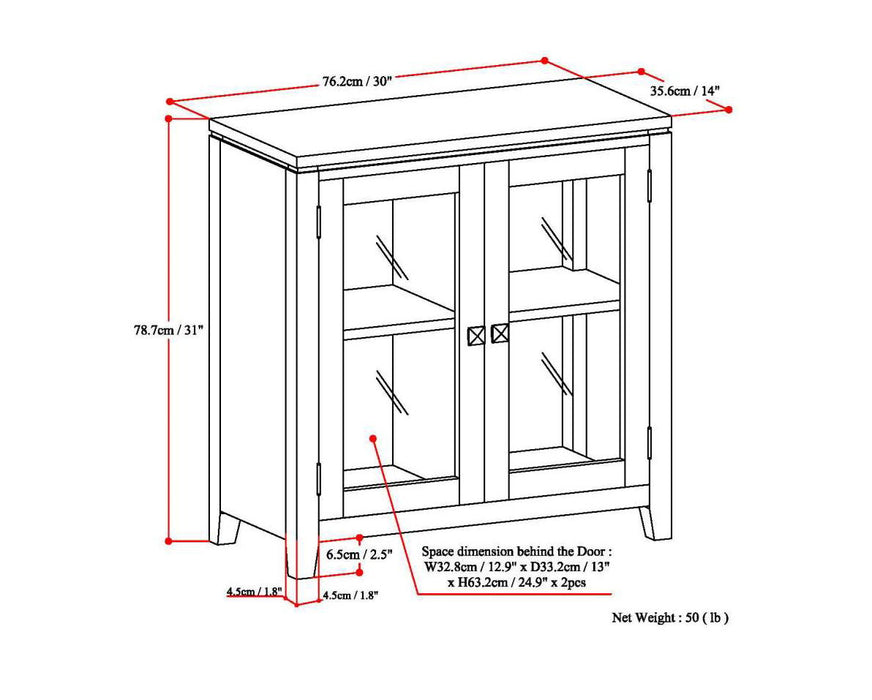 76.2cm / 30"
35.6cm / 14"
78.7cm / 31"
6.5cm / 2.5"
4.5cm / 1.8"
4.5cm / 1.8"
Space dimension behind the Door : W32.8cm / 12.9" x D33.2cm / 13" x H63.2cm / 24.9" x 2pcs
Net Weight : 50 ( lb )