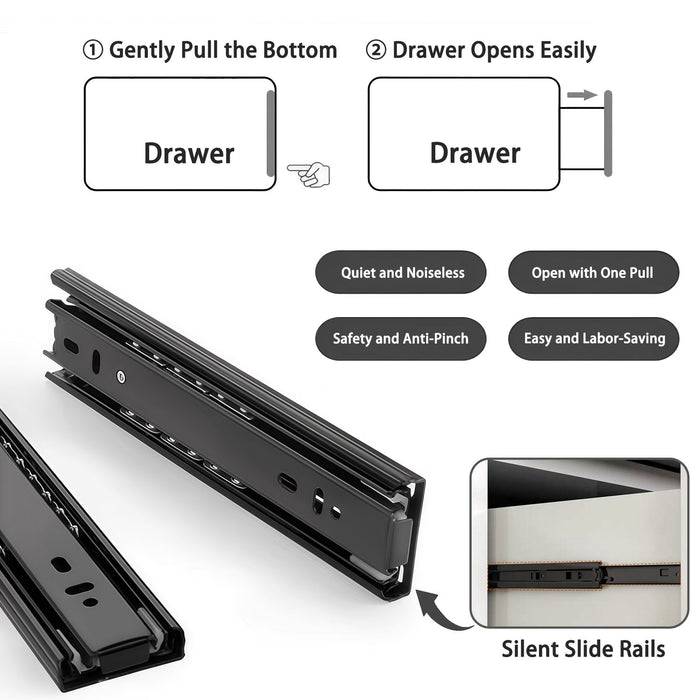 ① Gently Pull the Bottom

Drawer

② Drawer Opens Easily

Drawer

Quiet and Noiseless

Open with One Pull

Safety and Anti-Pinch

Easy and Labor-Saving

Silent Slide Rails