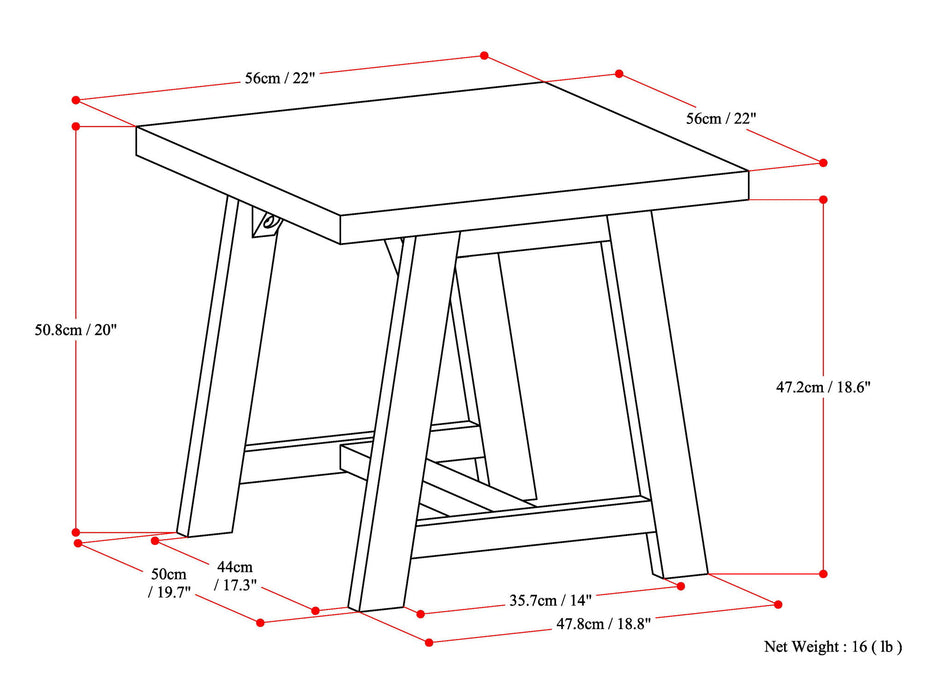 56cm / 22"

56cm / 22"

50.8cm / 20"

47.2cm / 18.6"

50cm / 19.7"

44cm / 17.3"

35.7cm / 14"

47.8cm / 18.8"

Net Weight : 16 ( lb )