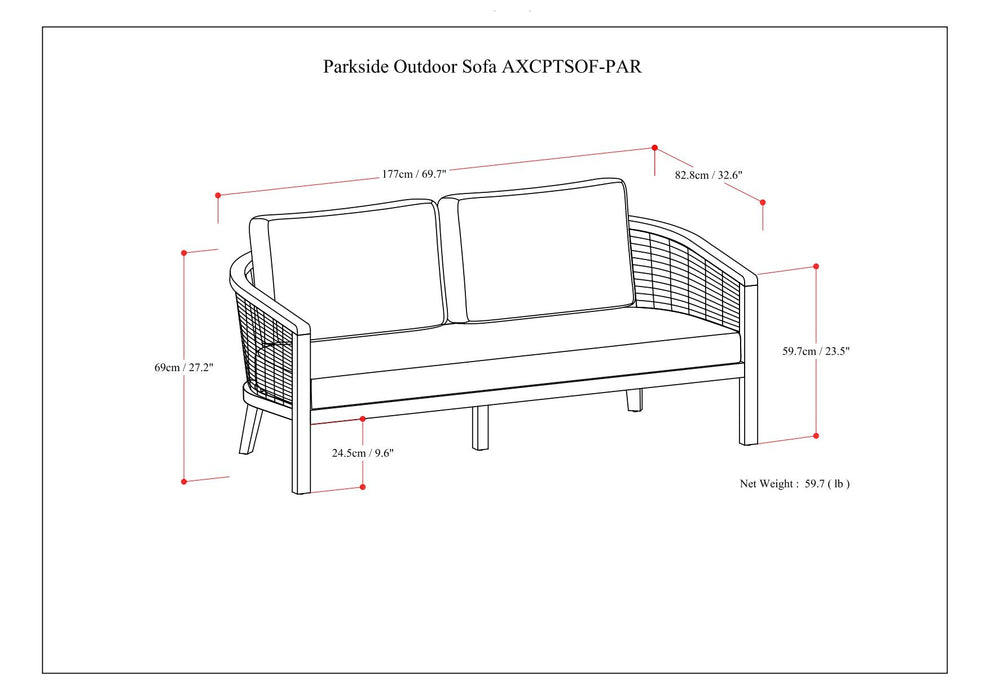 Parkside Outdoor Sofa AXCPTSOF-PAR

177cm / 69.7"

82.8cm / 32.6"

69cm / 27.2"

59.7cm / 23.5"

24.5cm / 9.6"

Net Weight : 59.7 ( lb )