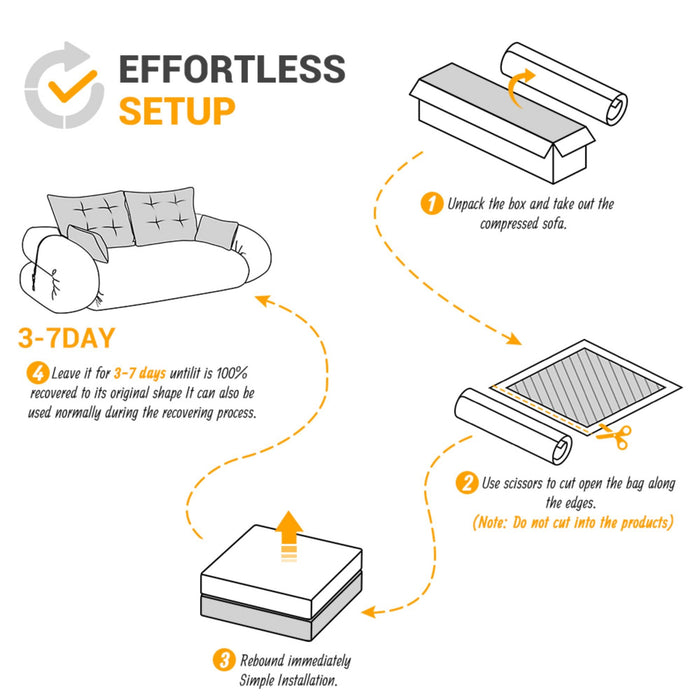 EFFORTLESS
SETUP

1 Unpack the box and take out the compressed sofa.

2 Use scissors to cut open the bag along the edges.
(Note: Do not cut into the products)

3 Rebound immediately
Simple Installation.

3-7DAY

4 Leave it for 3-7 days untilit is 100% recovered to its original shape It can also be used normally during the recovering process.