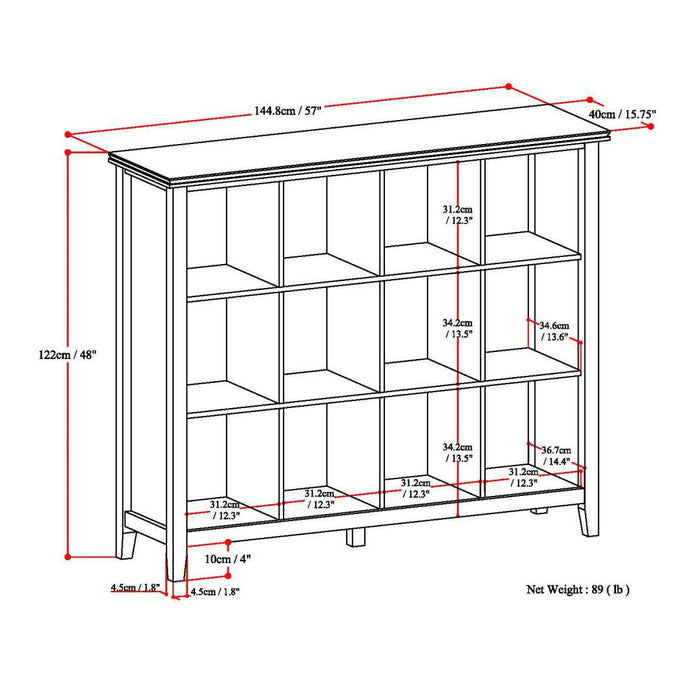 144.8cm / 57"

40cm / 15.75"

122cm / 48"

31.2cm / 12.3"

34.2cm / 13.5"

34.6cm / 13.6"

34.2cm / 13.5"

36.7cm / 14.4"

31.2cm / 12.3"

31.2cm / 12.3"

31.2cm / 12.3"

31.2cm / 12.3"

10cm / 4"

4.5cm / 1.8"

4.5cm / 1.8"

Net Weight : 89 ( lb )