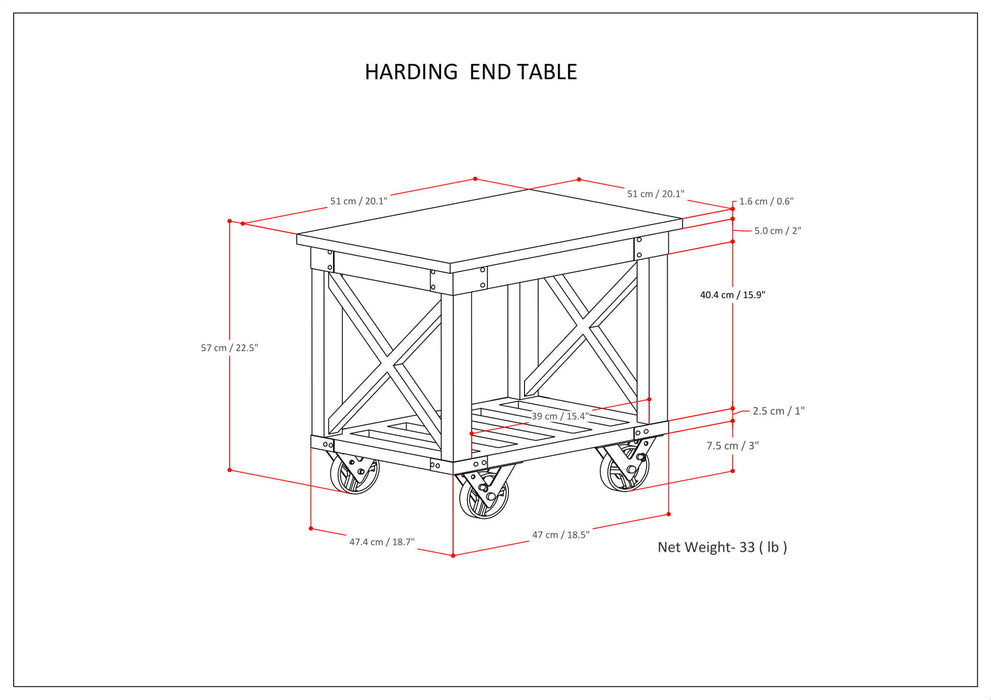 HARDING END TABLE

51 cm / 20.1"

51 cm / 20.1"

1.6 cm / 0.6"

5.0 cm / 2"

40.4 cm / 15.9"

57 cm / 22.5"

39 cm / 15.4"

2.5 cm / 1"

7.5 cm / 3"

47.4 cm / 18.7"

47 cm / 18.5"

Net Weight- 33 ( lb )