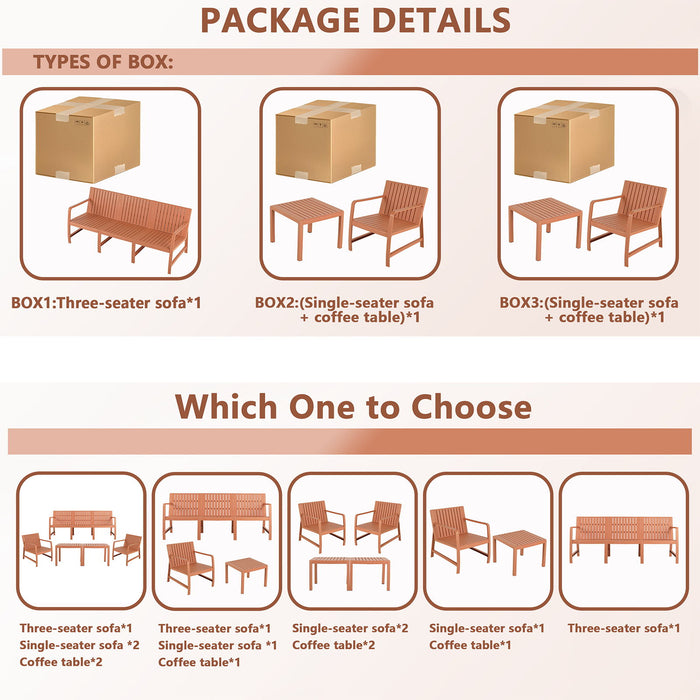 PACKAGE DETAILS

TYPES OF BOX:

BOX1:Three-seater sofa*1

BOX2:(Single-seater sofa + coffee table)*1

BOX3:(Single-seater sofa + coffee table)*1

Which One to Choose

Three-seater sofa*1
Single-seater sofa *2
Coffee table*2

Three-seater sofa*1
Single-seater sofa *1
Coffee table*1

Single-seater sofa*2
Coffee table*2

Single-seater sofa*1
Coffee table*1

Three-seater sofa*1