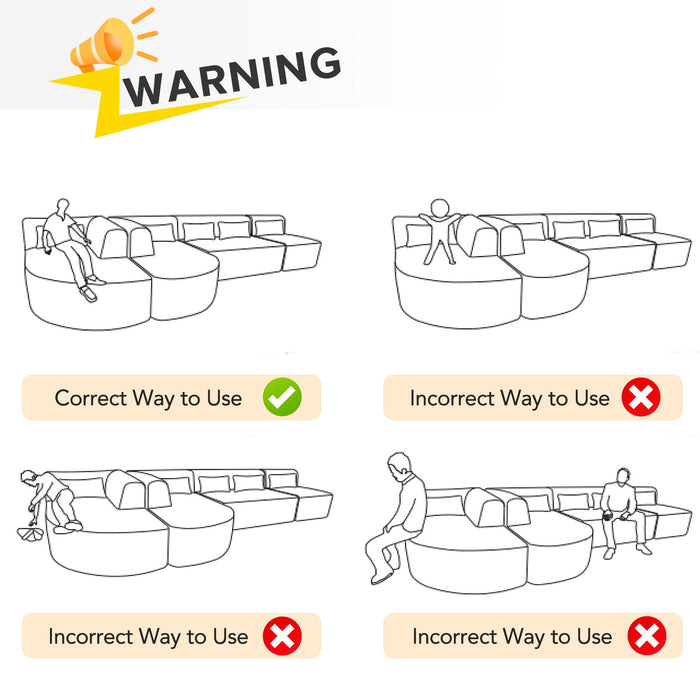 WARNING

Correct Way to Use

Incorrect Way to Use

Incorrect Way to Use

Incorrect Way to Use