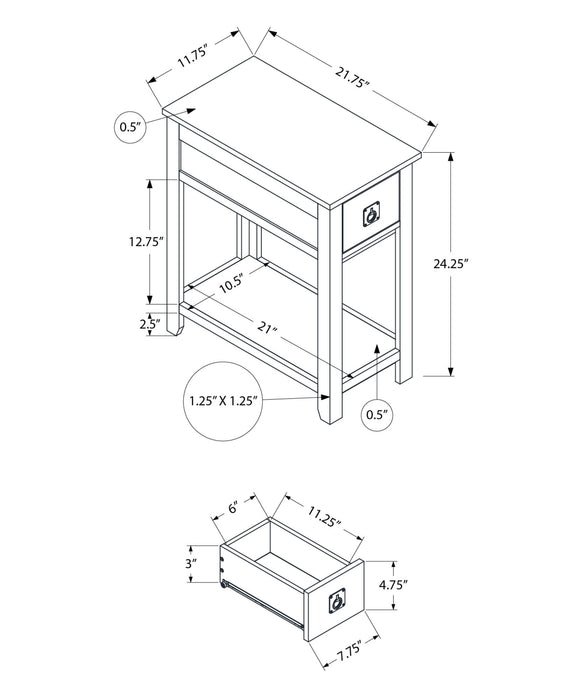 11.75"
21.75"
0.5"
12.75"
24.25"
10.5"
2.5"
21"
1.25" X 1.25"
0.5"
6"
11.25"
3"
4.75"
7.75"