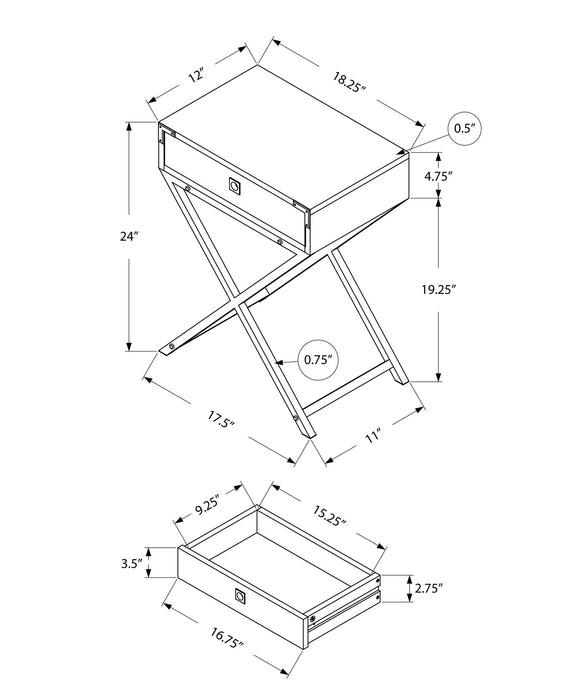 12"
18.25"
0.5"
4.75"
24"
19.25"
0.75"
17.5"
11"
9.25"
15.25"
3.5"
2.75"
16.75"