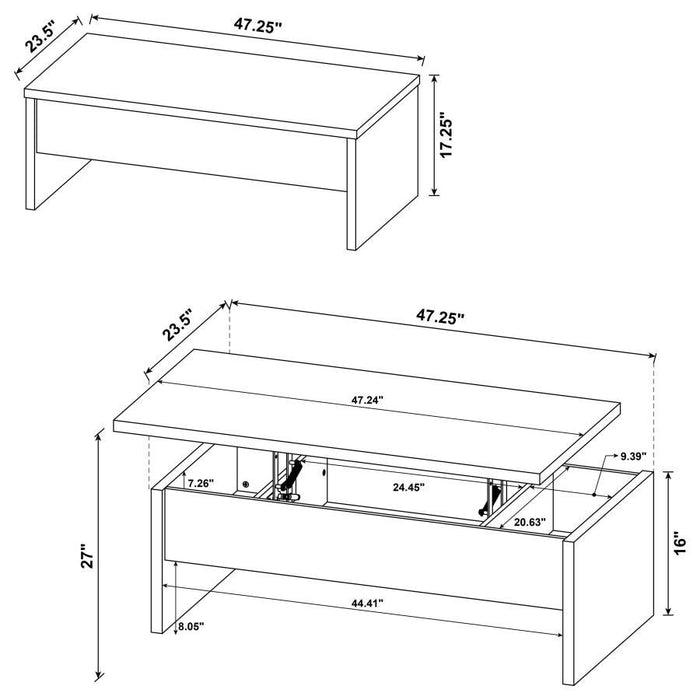 23.5"
47.25"
17.25"

23.5"
47.25"
47.24"
9.39"
7.26"
24.45"
20.63"
27"
16"
44.41"
8.05"