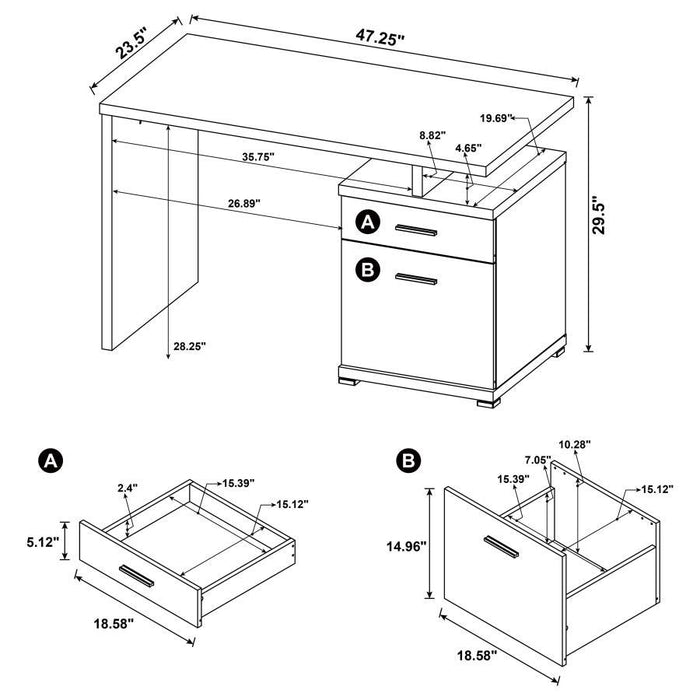 23.5"
47.25"
19.69"
8.82"
4.65"
35.75"
26.89"
29.5"
A
B
28.25"

A
2.4"
15.39"
15.12"
5.12"
18.58"

B
10.28"
7.05"
15.39"
15.12"
14.96"
18.58"