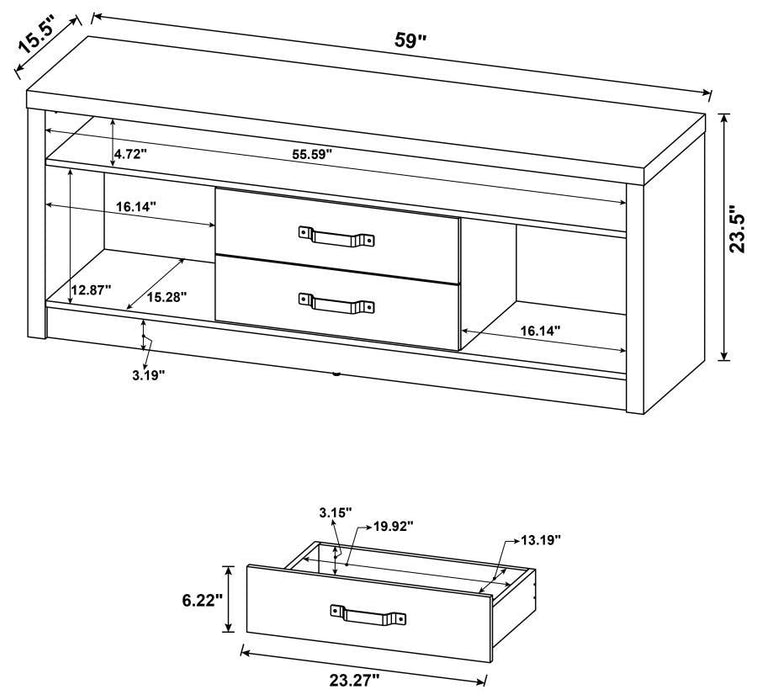 15.5"
59"
4.72"
55.59"
16.14"
23.5"
12.87"
15.28"
16.14"
3.19"
3.15"
19.92"
13.19"
6.22"
23.27"