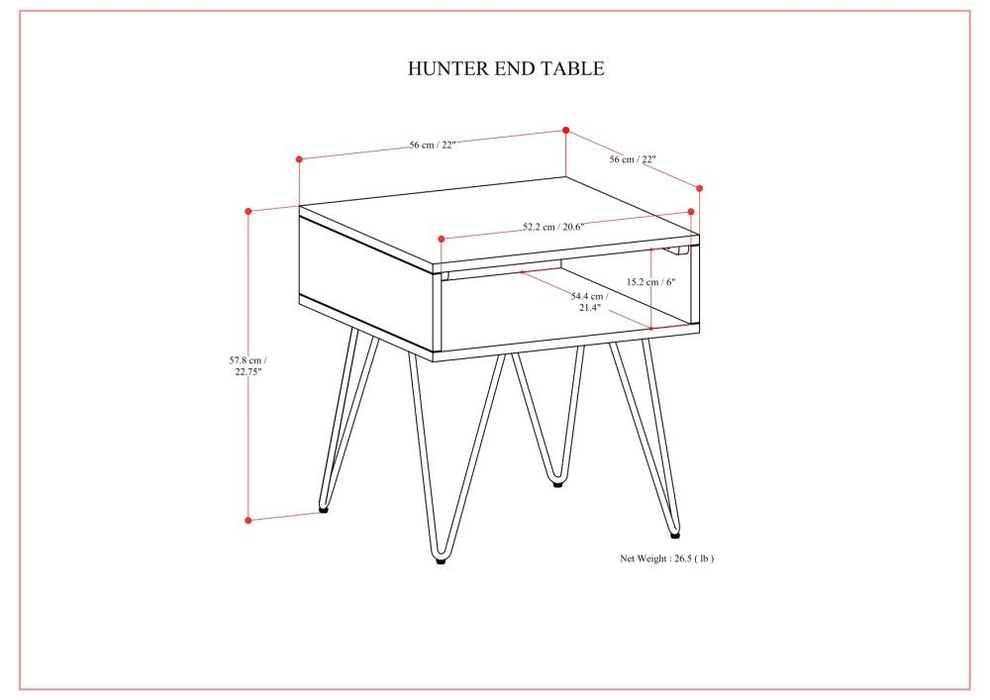 HUNTER END TABLE

56 cm / 22"

56 cm / 22"

52.2 cm / 20.6"

15.2 cm / 6"

54.4 cm / 21.4"

57.8 cm / 22.75"

Net Weight : 26.5 ( lb )