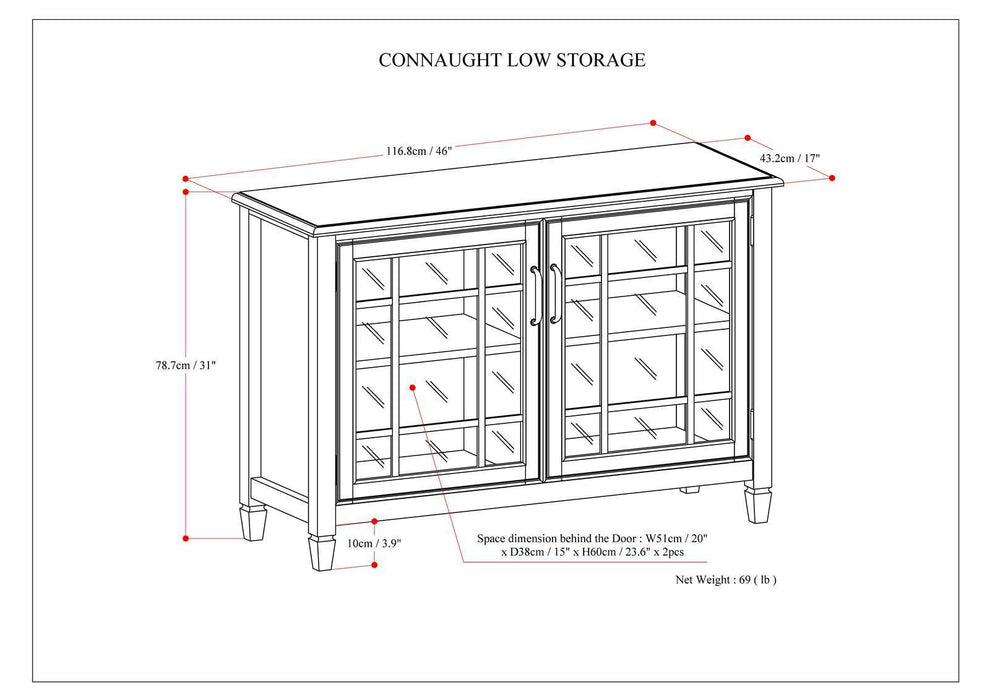 CONNAUGHT LOW STORAGE

116.8cm / 46"

43.2cm / 17"

78.7cm / 31"

10cm / 3.9"

Space dimension behind the Door : W51cm / 20" x D38cm / 15" x H60cm / 23.6" x 2pcs

Net Weight : 69 ( lb )