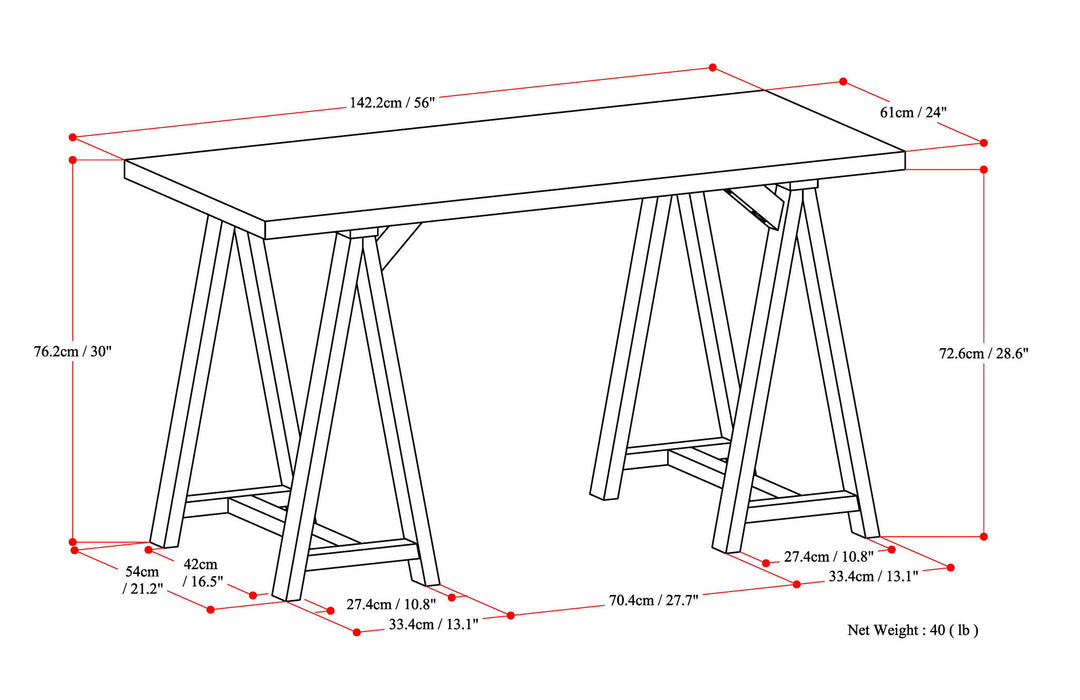 142.2cm / 56"

61cm / 24"

76.2cm / 30"

72.6cm / 28.6"

42cm / 16.5"

54cm / 21.2"

27.4cm / 10.8"

33.4cm / 13.1"

70.4cm / 27.7"

27.4cm / 10.8"

33.4cm / 13.1"

Net Weight : 40 ( lb )