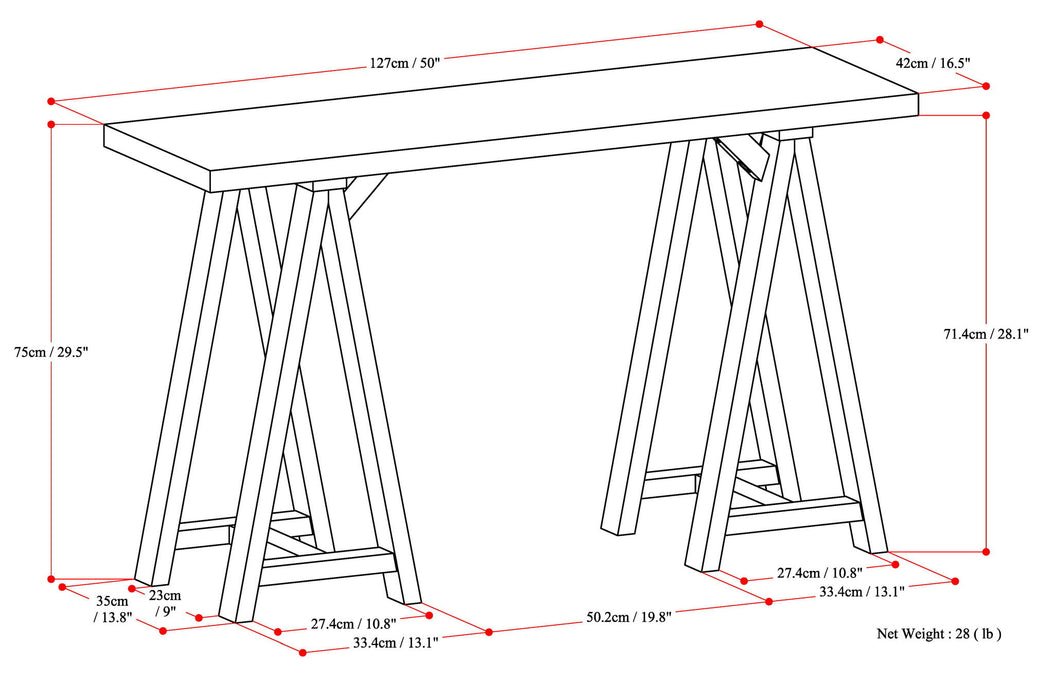 127cm / 50"

42cm / 16.5"

75cm / 29.5"

71.4cm / 28.1"

35cm / 13.8"

23cm / 9"

27.4cm / 10.8"

33.4cm / 13.1"

50.2cm / 19.8"

27.4cm / 10.8"

33.4cm / 13.1"

Net Weight : 28 ( lb )