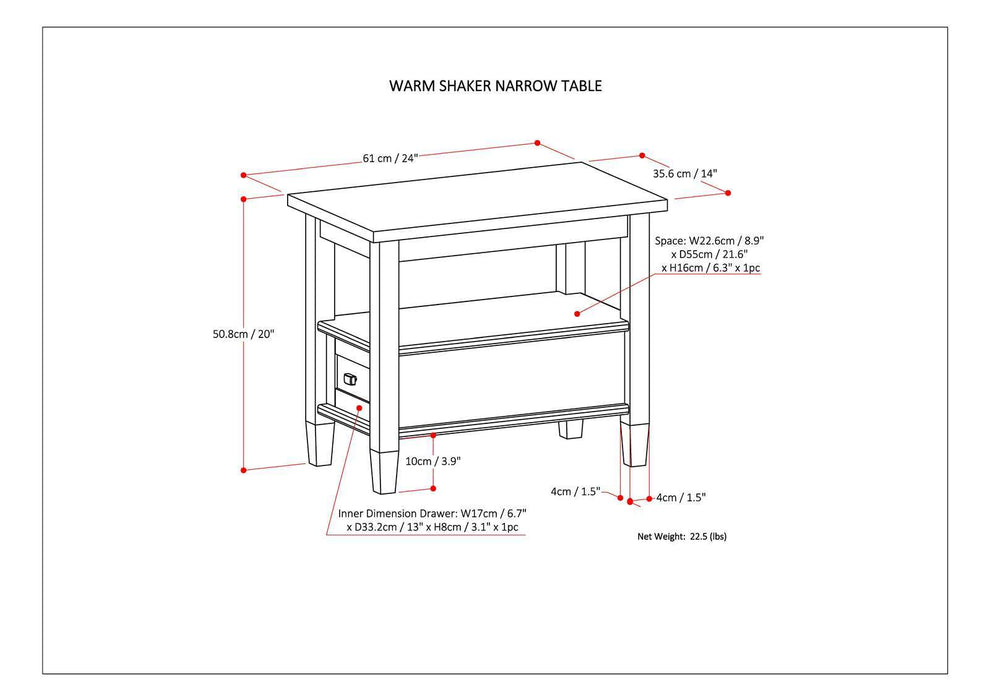 WARM SHAKER NARROW TABLE

61 cm / 24"

35.6 cm / 14"

Space: W22.6cm / 8.9" x D55cm / 21.6" x H16cm / 6.3" x 1pc

50.8cm / 20"

10cm / 3.9"

4cm / 1.5"

4cm / 1.5"

Inner Dimension Drawer: W17cm / 6.7" x D33.2cm / 13" x H8cm / 3.1" x 1pc

Net Weight: 22.5 (lbs)