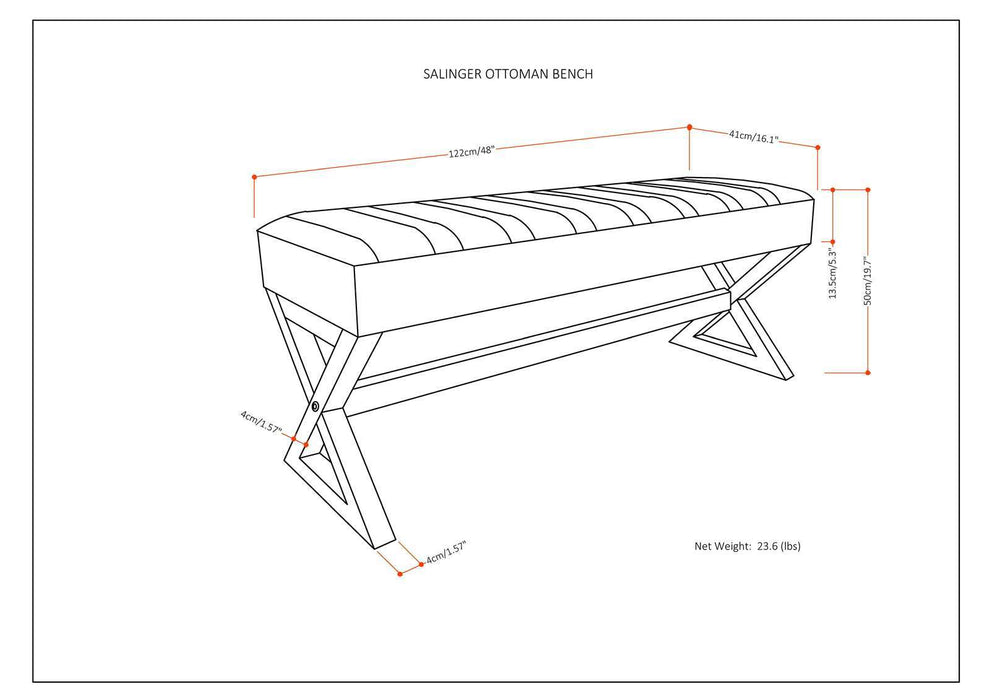 SALINGER OTTOMAN BENCH

122cm/48"

41cm/16.1"

13.5cm/5.3"

50cm/19.7"

4cm/1.57"

4cm/1.57"

Net Weight: 23.6 (lbs)