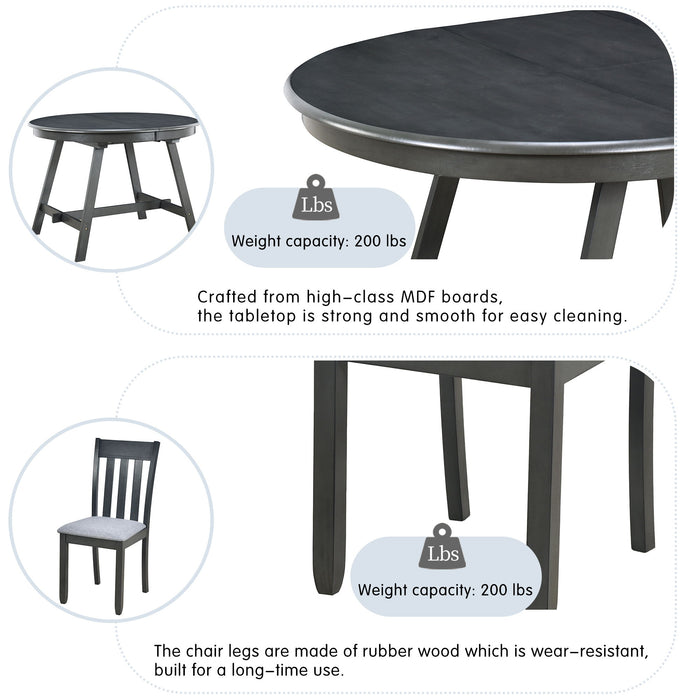 Lbs

Weight capacity: 200 lbs

Crafted from high-class MDF boards, the tabletop is strong and smooth for easy cleaning.

Lbs

Weight capacity: 200 lbs

The chair legs are made of rubber wood which is wear-resistant, built for a long-time use.