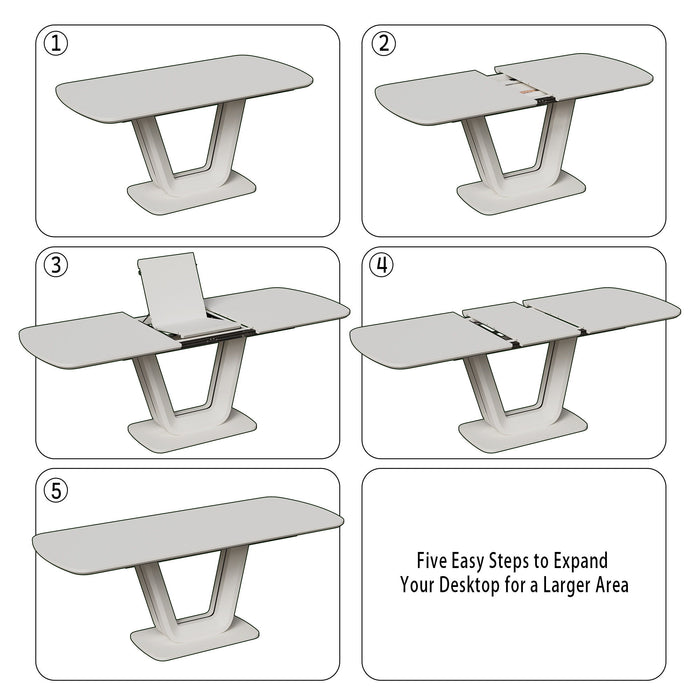 ①

②

③

④

⑤

Five Easy Steps to Expand Your Desktop for a Larger Area