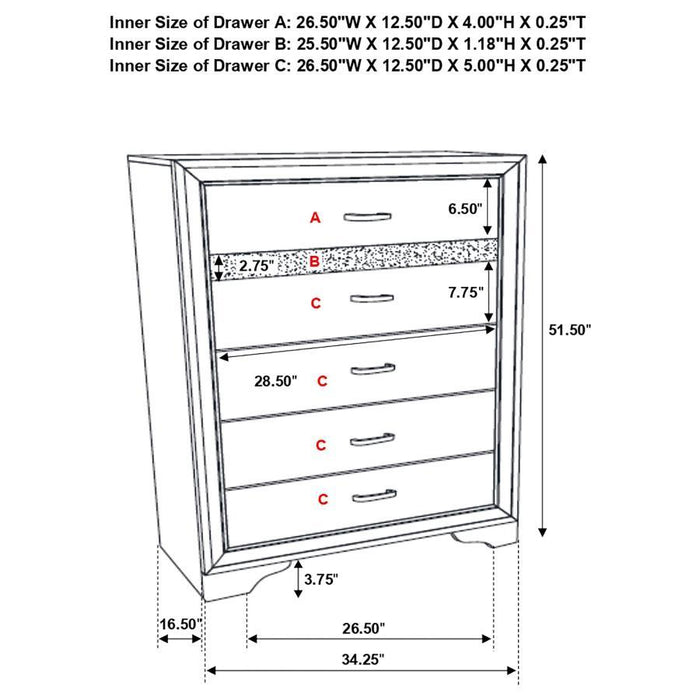 Inner Size of Drawer A: 26.50"W X 12.50"D X 4.00"H X 0.25"T
Inner Size of Drawer B: 25.50"W X 12.50"D X 1.18"H X 0.25"T
Inner Size of Drawer C: 26.50"W X 12.50"D X 5.00"H X 0.25"T

A
6.50"
2.75"
B
C
7.75"
51.50"
28.50"
C
C
C
3.75"
16.50"
26.50"
34.25"