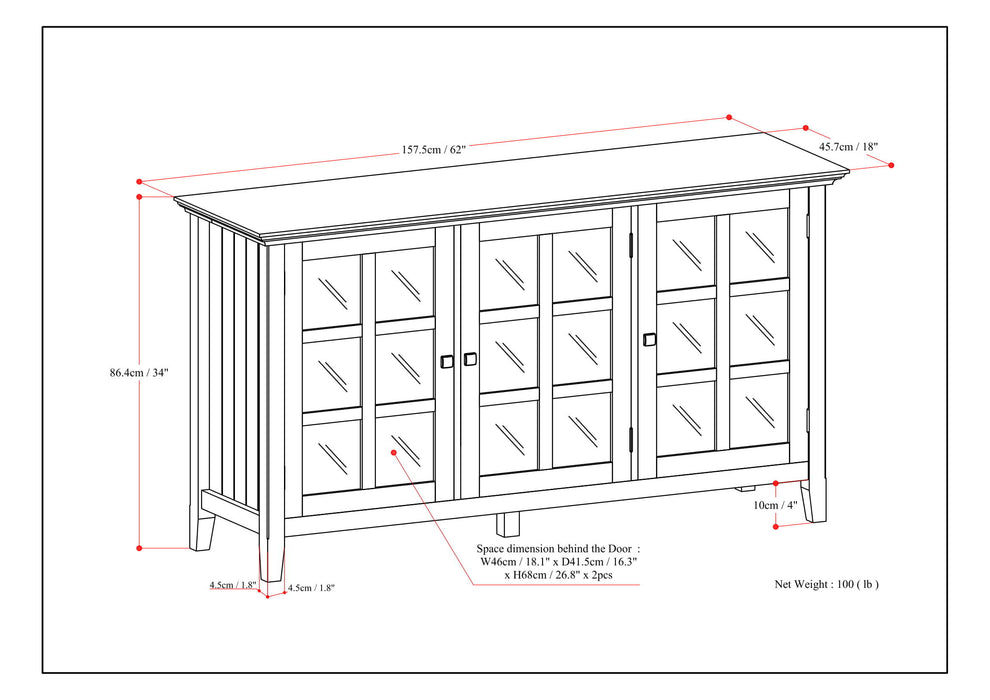 157.5cm / 62"

45.7cm / 18"

86.4cm / 34"

10cm / 4"

Space dimension behind the Door : W46cm / 18.1" x D41.5cm / 16.3" x H68cm / 26.8" x 2pcs

4.5cm / 1.8"

4.5cm / 1.8"

Net Weight : 100 ( lb )