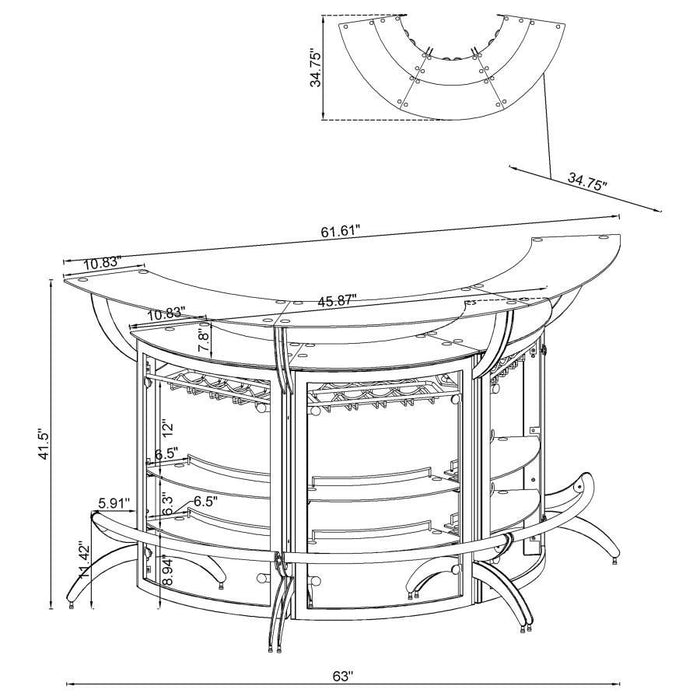 34.75"

34.75"

61.61"

10.83"

45.87"

10.83"

7.8"

41.5"

12"

6.5"

5.91"

6.3"

6.5"

11.42"

8.94"

63"