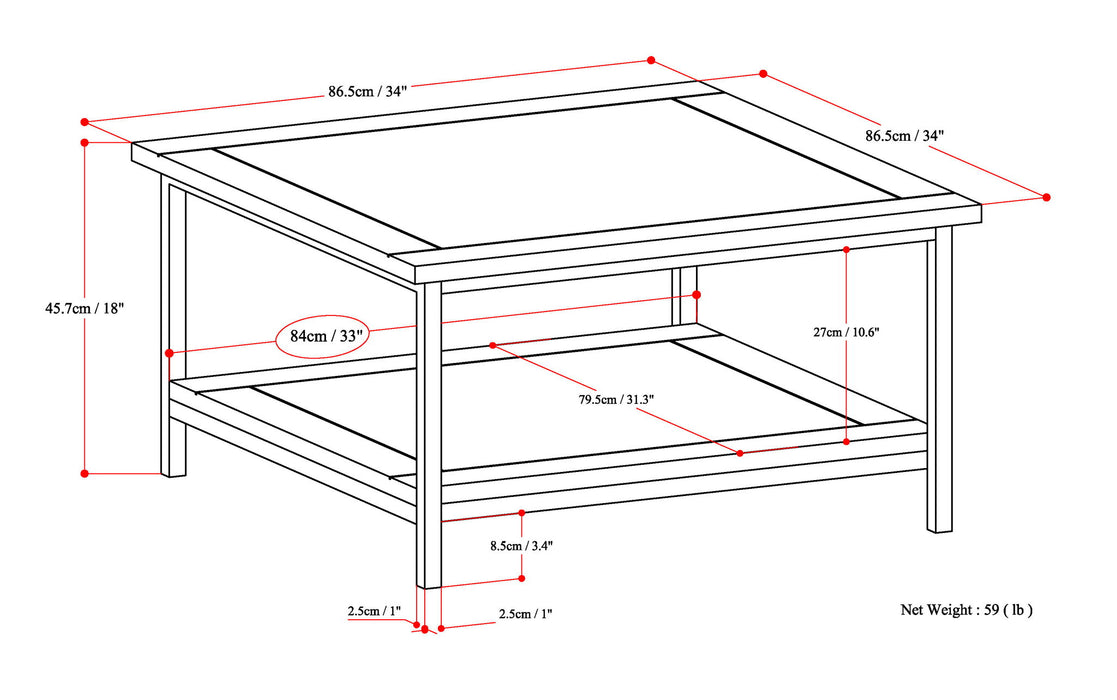 86.5cm / 34"

86.5cm / 34"

45.7cm / 18"

84cm / 33"

27cm / 10.6"

79.5cm / 31.3"

8.5cm / 3.4"

2.5cm / 1"

2.5cm / 1"

Net Weight : 59 ( lb )