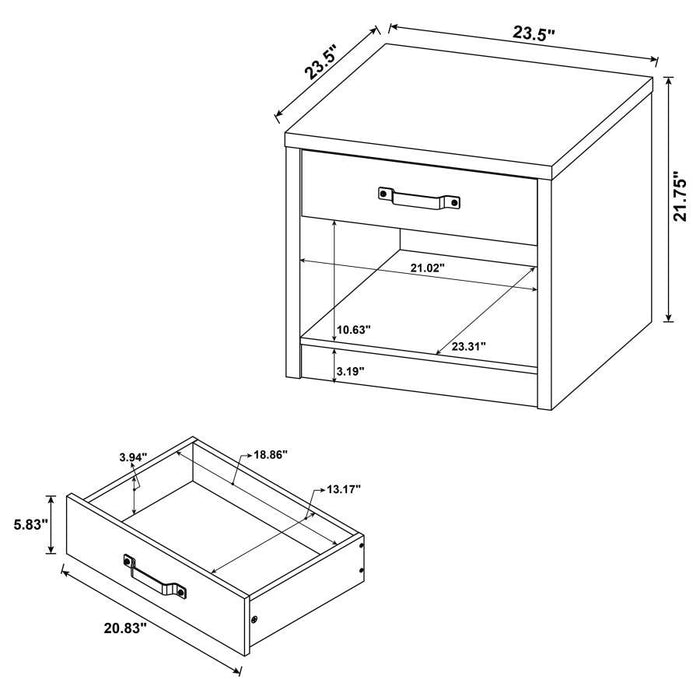 23.5"

23.5"

21.75"

21.02"

10.63"

23.31"

3.19"

3.94"

18.86"

13.17"

5.83"

20.83"