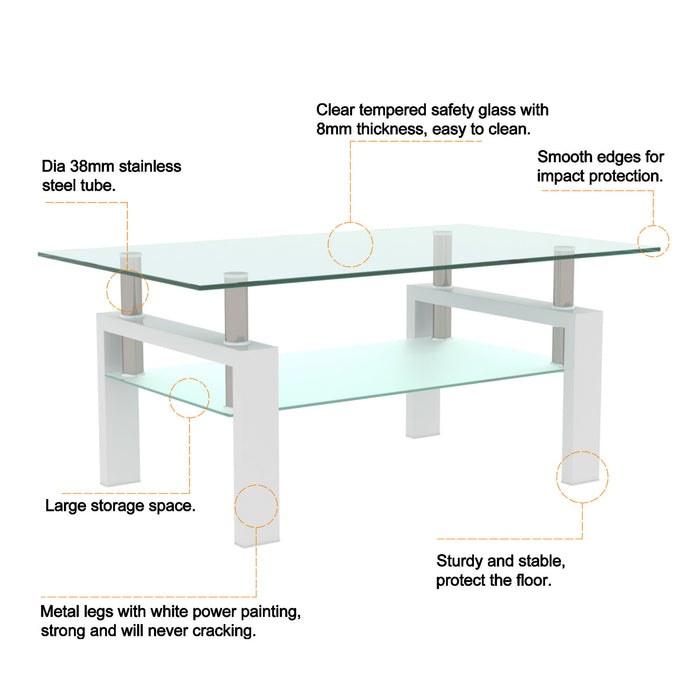 Clear tempered safety glass with 8mm thickness, easy to clean.

Dia 38mm stainless steel tube.

Smooth edges for impact protection.

Large storage space.

Sturdy and stable, protect the floor.

Metal legs with white power painting, strong and will never cracking.