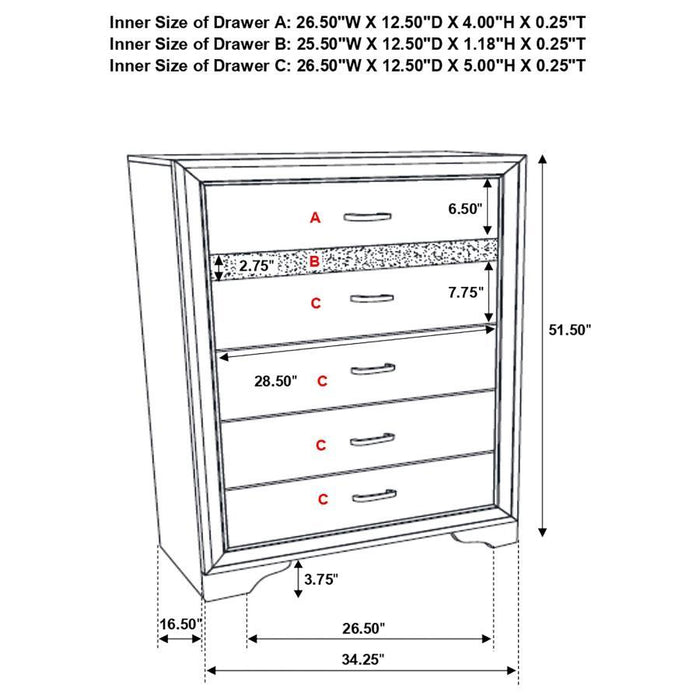 Inner Size of Drawer A: 26.50"W X 12.50"D X 4.00"H X 0.25"T
Inner Size of Drawer B: 25.50"W X 12.50"D X 1.18"H X 0.25"T
Inner Size of Drawer C: 26.50"W X 12.50"D X 5.00"H X 0.25"T

A
6.50"
2.75"
B
C
7.75"
51.50"
28.50"
C
C
C
3.75"
16.50"
26.50"
34.25"