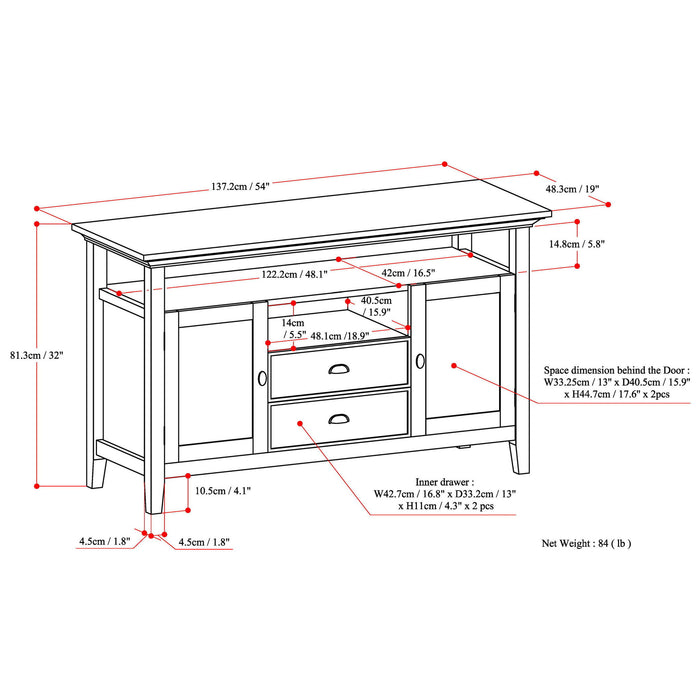 137.2cm / 54"

48.3cm / 19"

14.8cm / 5.8"

122.2cm / 48.1"

42cm / 16.5"

40.5cm / 15.9"

14cm / 5.5"

48.1cm /18.9"

81.3cm / 32"

Space dimension behind the Door : W33.25cm / 13" x D40.5cm / 15.9" x H44.7cm / 17.6" x 2pcs

10.5cm / 4.1"

Inner drawer : W42.7cm / 16.8" x D33.2cm / 13" x H11cm / 4.3" x 2 pcs

4.5cm / 1.8"

4.5cm / 1.8"

Net Weight : 84 ( lb )