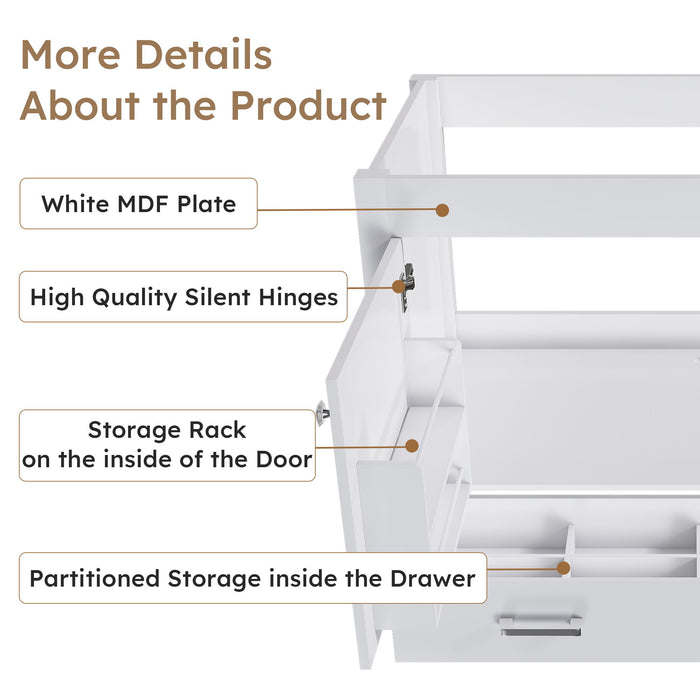 More Details
About the Product

White MDF Plate

High Quality Silent Hinges

Storage Rack
on the inside of the Door

Partitioned Storage inside the Drawer