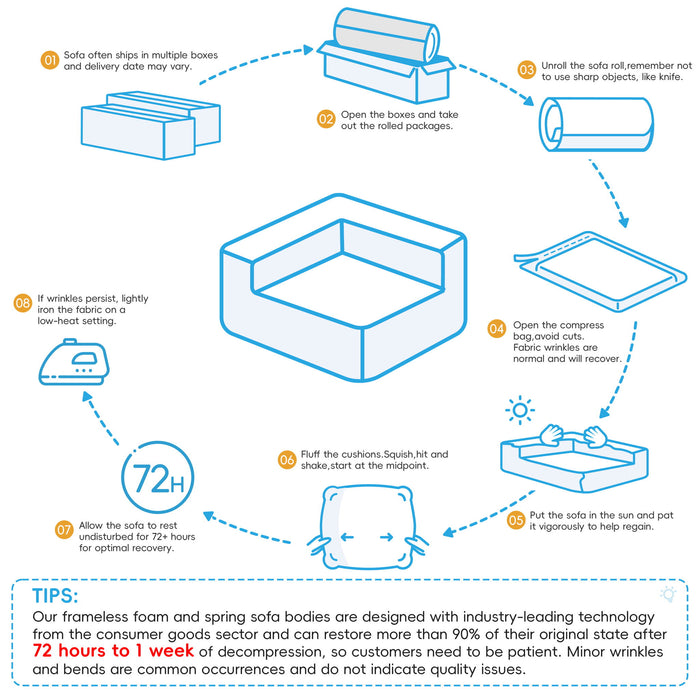 01 Sofa often ships in multiple boxes and delivery date may vary.

02 Open the boxes and take out the rolled packages.

03 Unroll the sofa roll,remember not to use sharp objects, like knife.

04 Open the compress bag,avoid cuts. Fabric wrinkles are normal and will recover.

05 Put the sofa in the sun and pat it vigorously to help regain.

06 Fluff the cushions.Squish,hit and shake,start at the midpoint.

72H

07 Allow the sofa to rest undisturbed for 72+ hours for optimal recovery.

08 If wrinkles persist, lightly iron the fabric on a low-heat setting.

TIPS:
Our frameless foam and spring sofa bodies are designed with industry-leading technology from the consumer goods sector and can restore more than 90% of their original state after 72 hours to 1 week of decompression, so customers need to be patient. Minor wrinkles and bends are common occurrences and do not indicate quality issues.