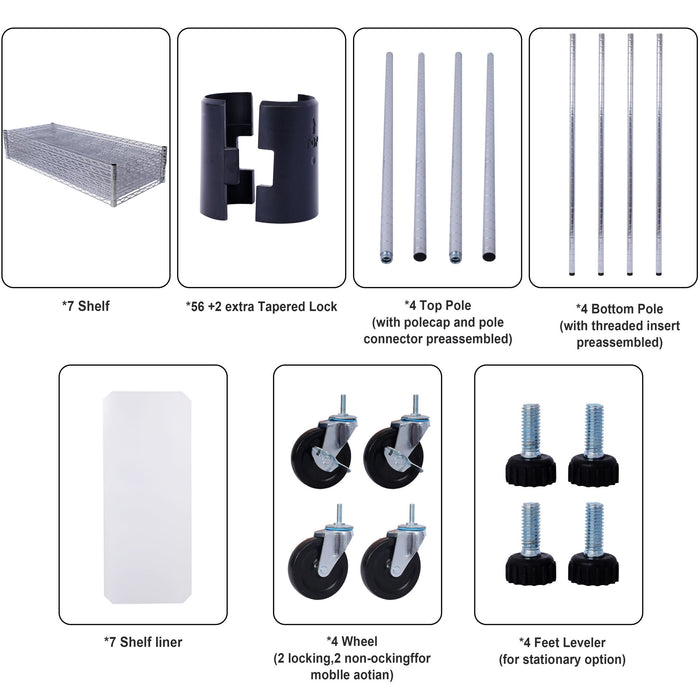 *7 Shelf

*56 +2 extra Tapered Lock

*4 Top Pole
(with polecap and pole connector preassembled)

*4 Bottom Pole
(with threaded insert preassembled)

*7 Shelf liner

*4 Wheel
(2 locking,2 non-ockingffor moblle aotian)

*4 Feet Leveler
(for stationary option)