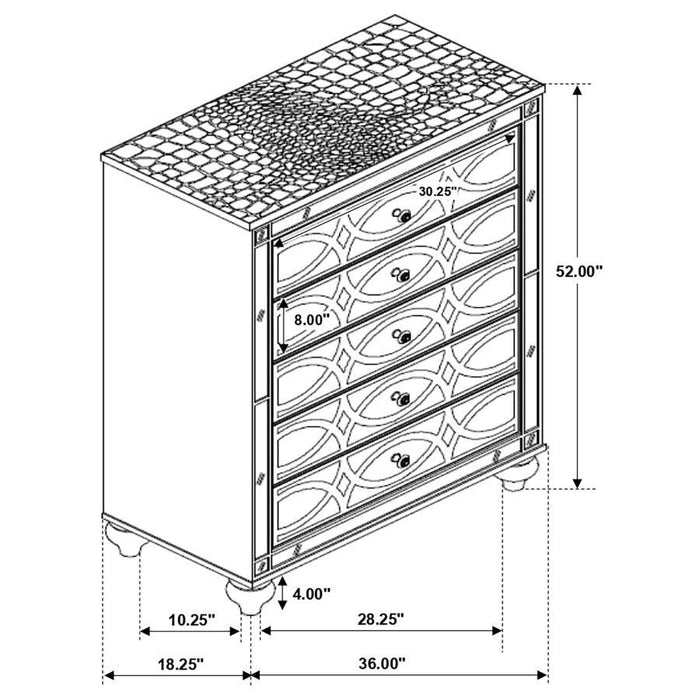 30.25"
52.00"
8.00"
4.00"
10.25"
28.25"
18.25"
36.00"