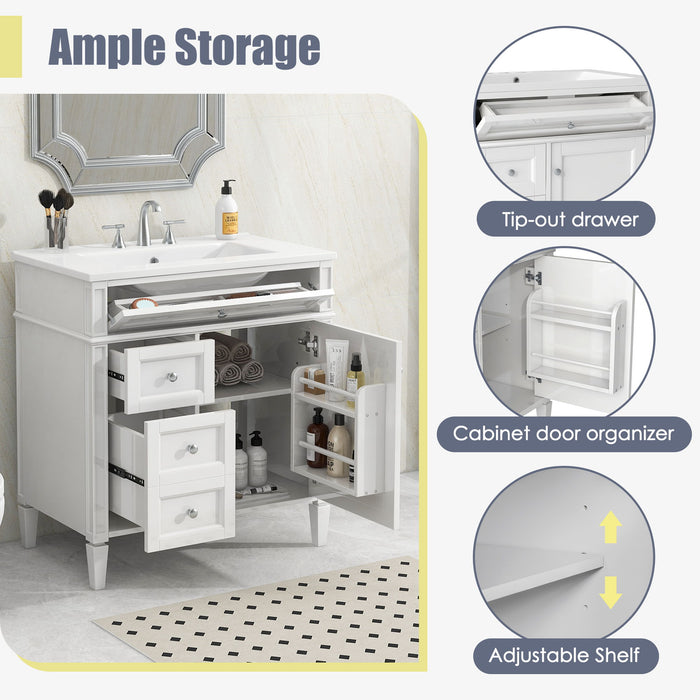 Ample Storage

Tip-out drawer

Cabinet door organizer

Adjustable Shelf