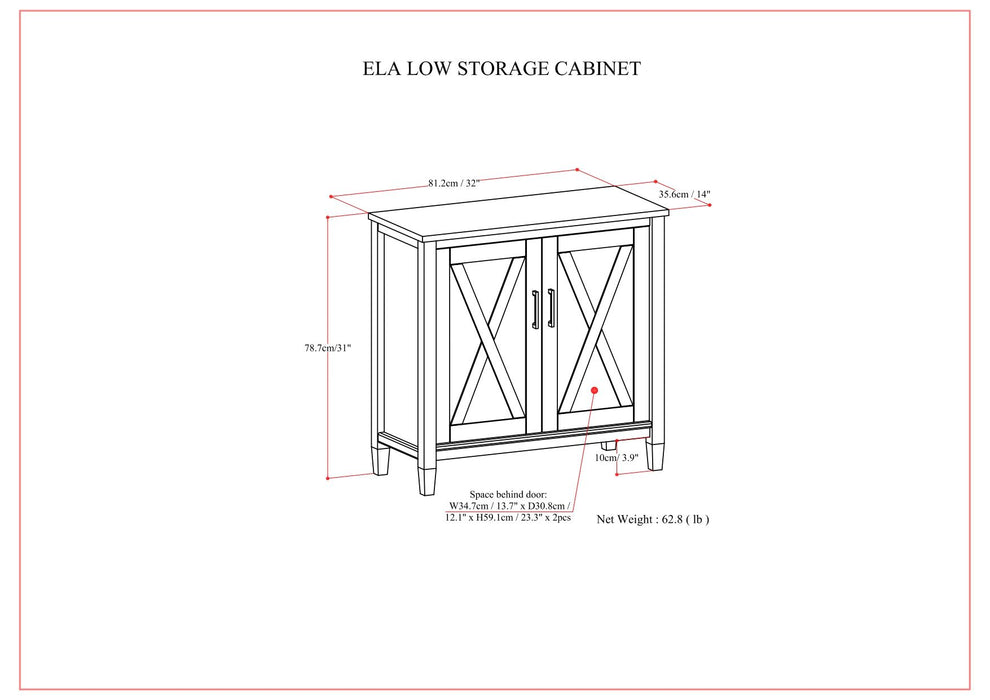 ELA LOW STORAGE CABINET

81.2cm / 32"

35.6cm / 14"

78.7cm/31"

10cm/ 3.9"

Space behind door:
W34.7cm / 13.7" x D30.8cm / 12.1" x H59.1cm / 23.3" x 2pcs

Net Weight : 62.8 ( lb )