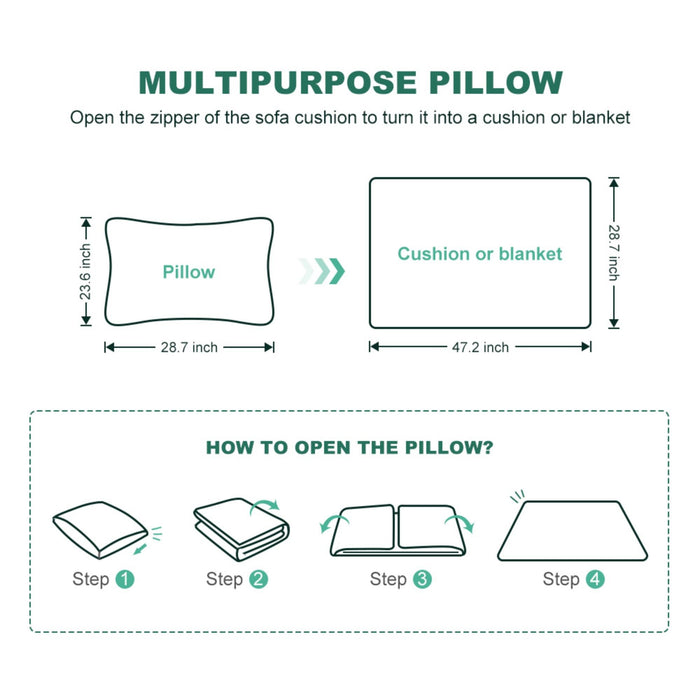 MULTIPURPOSE PILLOW

Open the zipper of the sofa cushion to turn it into a cushion or blanket

23.6 inch

Pillow

28.7 inch

Cushion or blanket

28.7 inch

47.2 inch

HOW TO OPEN THE PILLOW?

Step 1

Step 2

Step 3

Step 4