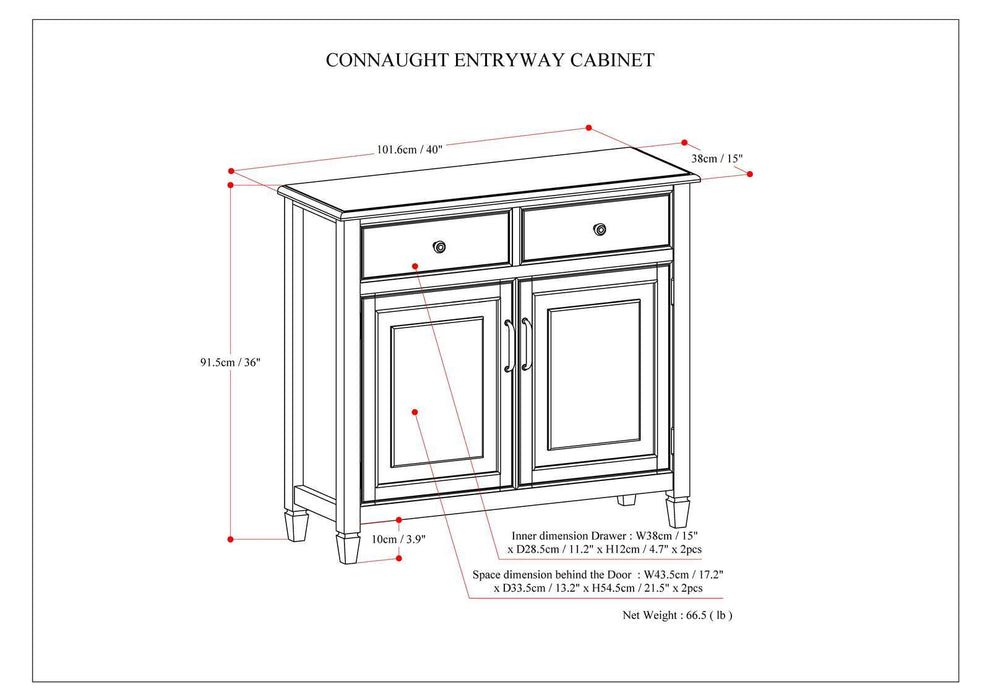 CONNAUGHT ENTRYWAY CABINET

101.6cm / 40"

38cm / 15"

91.5cm / 36"

10cm / 3.9"

Inner dimension Drawer : W38cm / 15" x D28.5cm / 11.2" x H12cm / 4.7" x 2pcs

Space dimension behind the Door : W43.5cm / 17.2" x D33.5cm / 13.2" x H54.5cm / 21.5" x 2pcs

Net Weight : 66.5 ( lb )