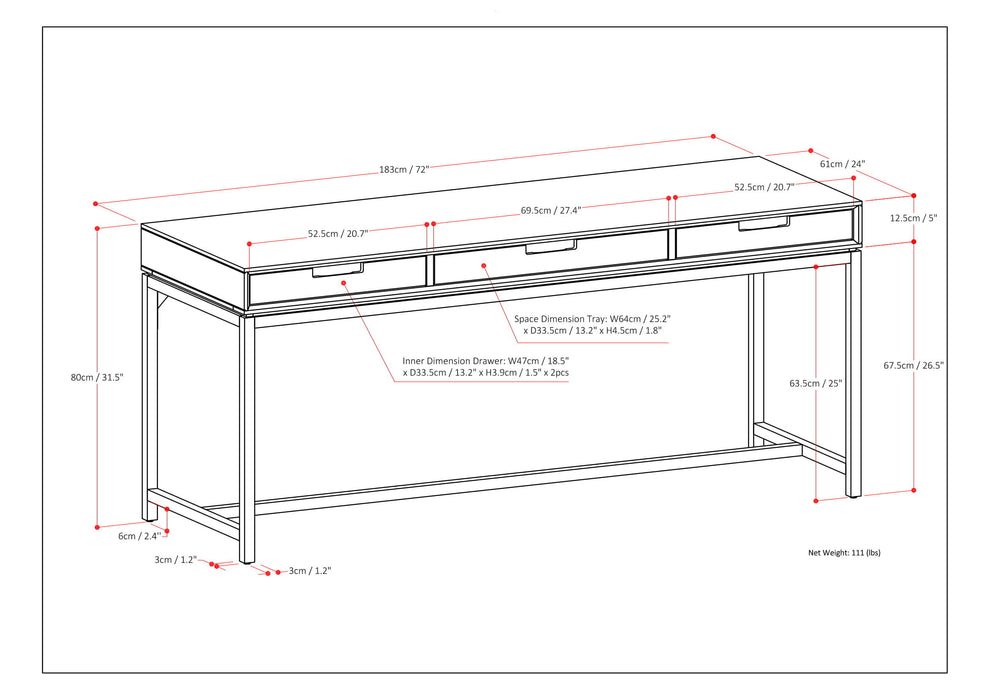 183cm / 72"

61cm / 24"

52.5cm / 20.7"

69.5cm / 27.4"

52.5cm / 20.7"

12.5cm / 5"

Space Dimension Tray: W64cm / 25.2" x D33.5cm / 13.2" x H4.5cm / 1.8"

Inner Dimension Drawer: W47cm / 18.5" x D33.5cm / 13.2" x H3.9cm / 1.5" x 2pcs

80cm / 31.5"

63.5cm / 25"

67.5cm / 26.5"

6cm / 2.4"

3cm / 1.2"

3cm / 1.2"

Net Weight: 111 (lbs)