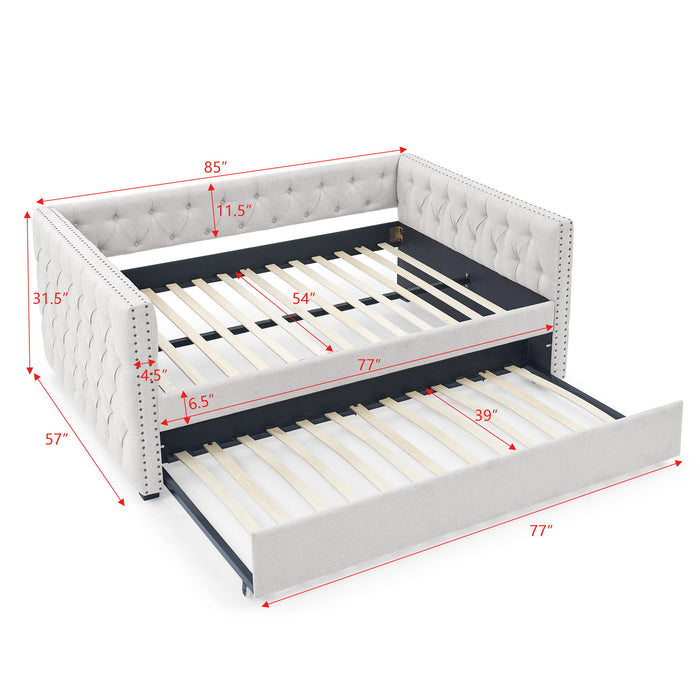 85″
11.5″
31.5″
54″
4.5″
77″
6.5″
39″
57″
77″