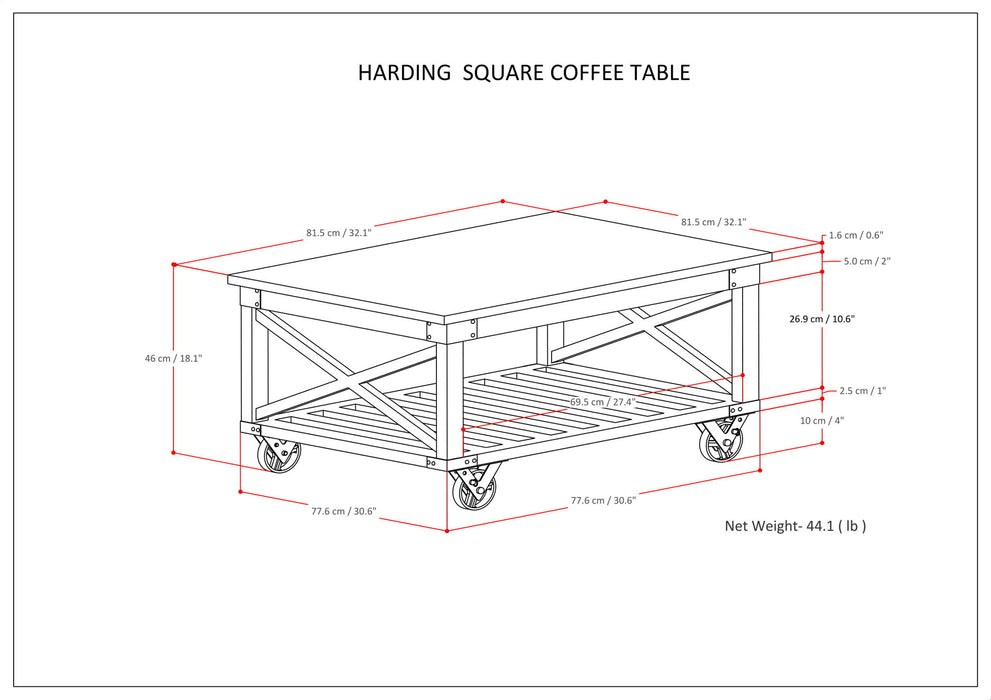 HARDING SQUARE COFFEE TABLE

81.5 cm / 32.1"

81.5 cm / 32.1"

1.6 cm / 0.6"

5.0 cm / 2"

26.9 cm / 10.6"

46 cm / 18.1"

69.5 cm / 27.4"

2.5 cm / 1"

10 cm / 4"

77.6 cm / 30.6"

77.6 cm / 30.6"

Net Weight- 44.1 ( lb )