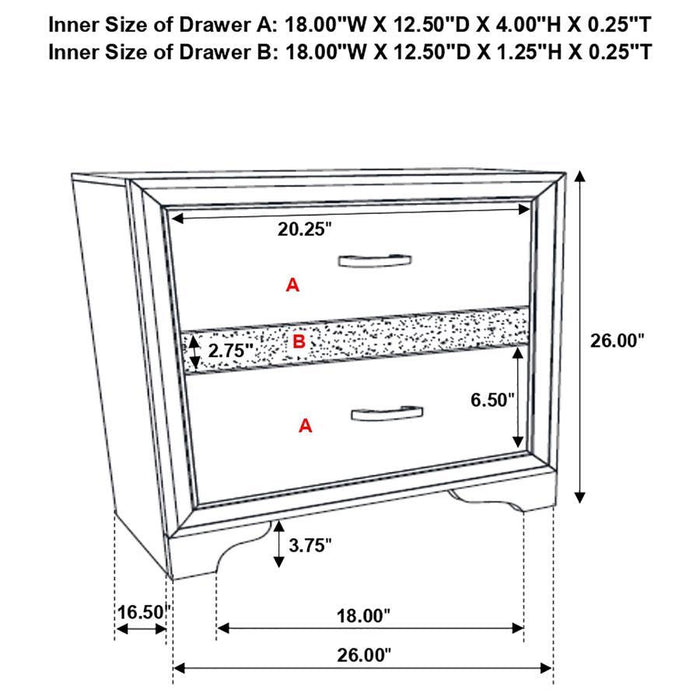 Inner Size of Drawer A: 18.00"W X 12.50"D X 4.00"H X 0.25"T
Inner Size of Drawer B: 18.00"W X 12.50"D X 1.25"H X 0.25"T

20.25"

A

2.75"

B

26.00"

6.50"

A

3.75"

16.50"

18.00"

26.00"