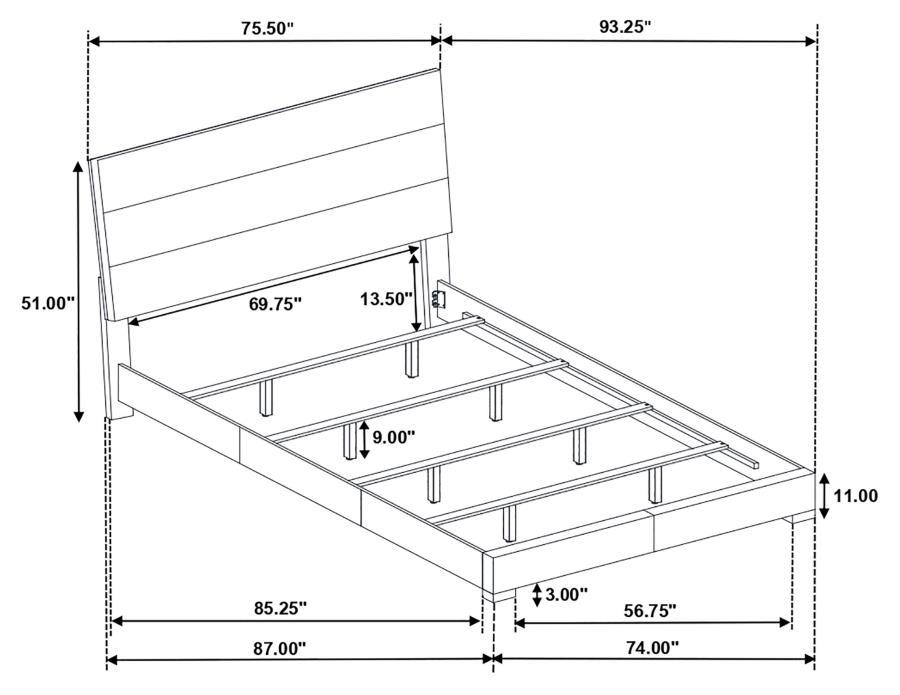 75.50"

93.25"

51.00"

69.75"

13.50"

9.00"

11.00

3.00"

85.25"

56.75"

87.00"

74.00"