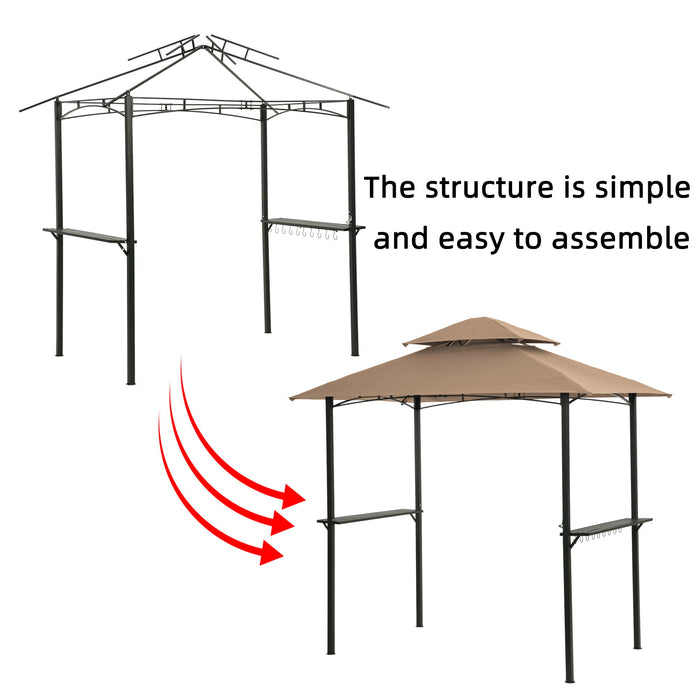 The structure is simple and easy to assemble