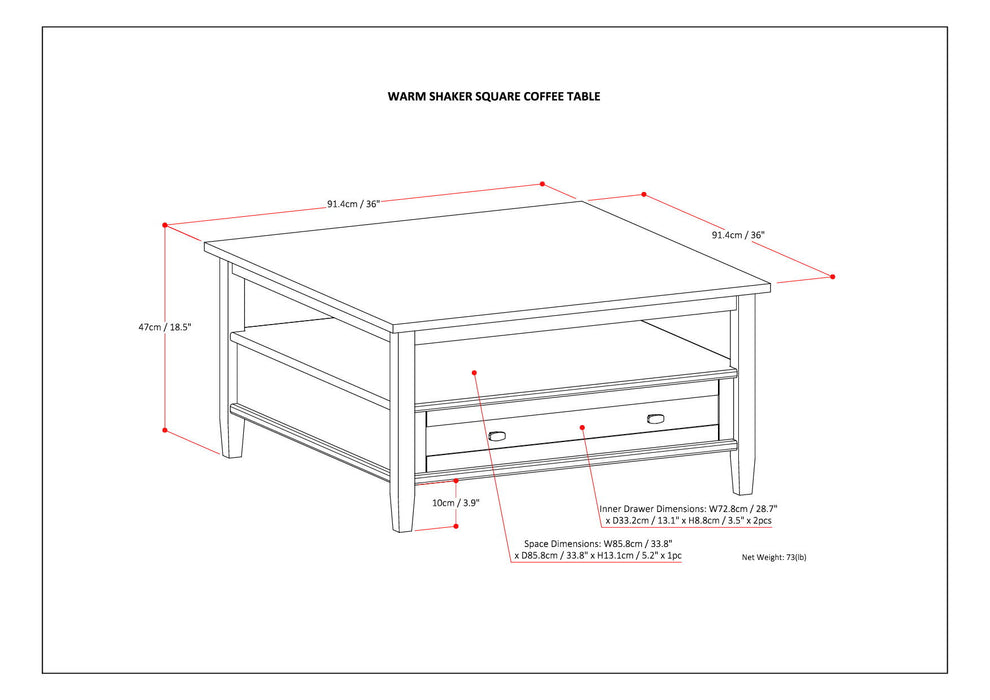 WARM SHAKER SQUARE COFFEE TABLE

91.4cm / 36"

91.4cm / 36"

47cm / 18.5"

10cm / 3.9"

Inner Drawer Dimensions: W72.8cm / 28.7" x D33.2cm / 13.1" x H8.8cm / 3.5" x 2pcs

Space Dimensions: W85.8cm / 33.8" x D85.8cm / 33.8" x H13.1cm / 5.2" x 1pc

Net Weight: 73(lb)