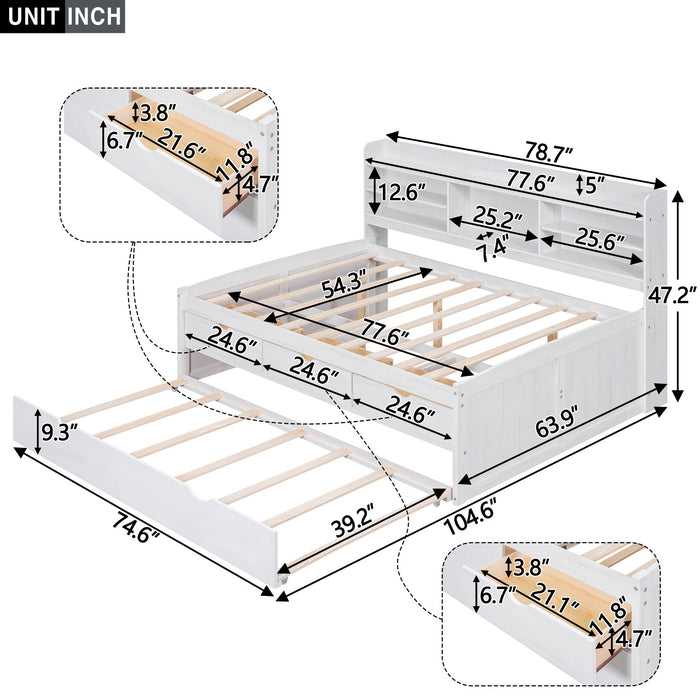 UNIT INCH

3.8″
6.7″
21.6″
11.8″
4.7″

78.7″
77.6″
5″
12.6″
25.2″
7.4″
25.6″
47.2″
54.3″
77.6″
24.6″
24.6″
24.6″
63.9″
9.3″
74.6″
39.2″
104.6″

3.8″
6.7″
21.1″
11.8″
4.7″