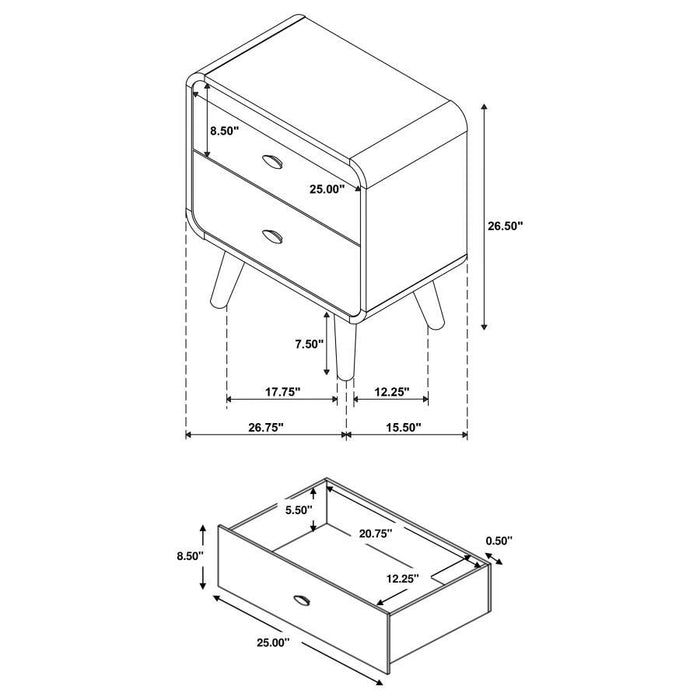 8.50"
25.00"
26.50"
7.50"
17.75"
12.25"
26.75"
15.50"
5.50"
20.75"
0.50"
8.50"
12.25"
25.00"